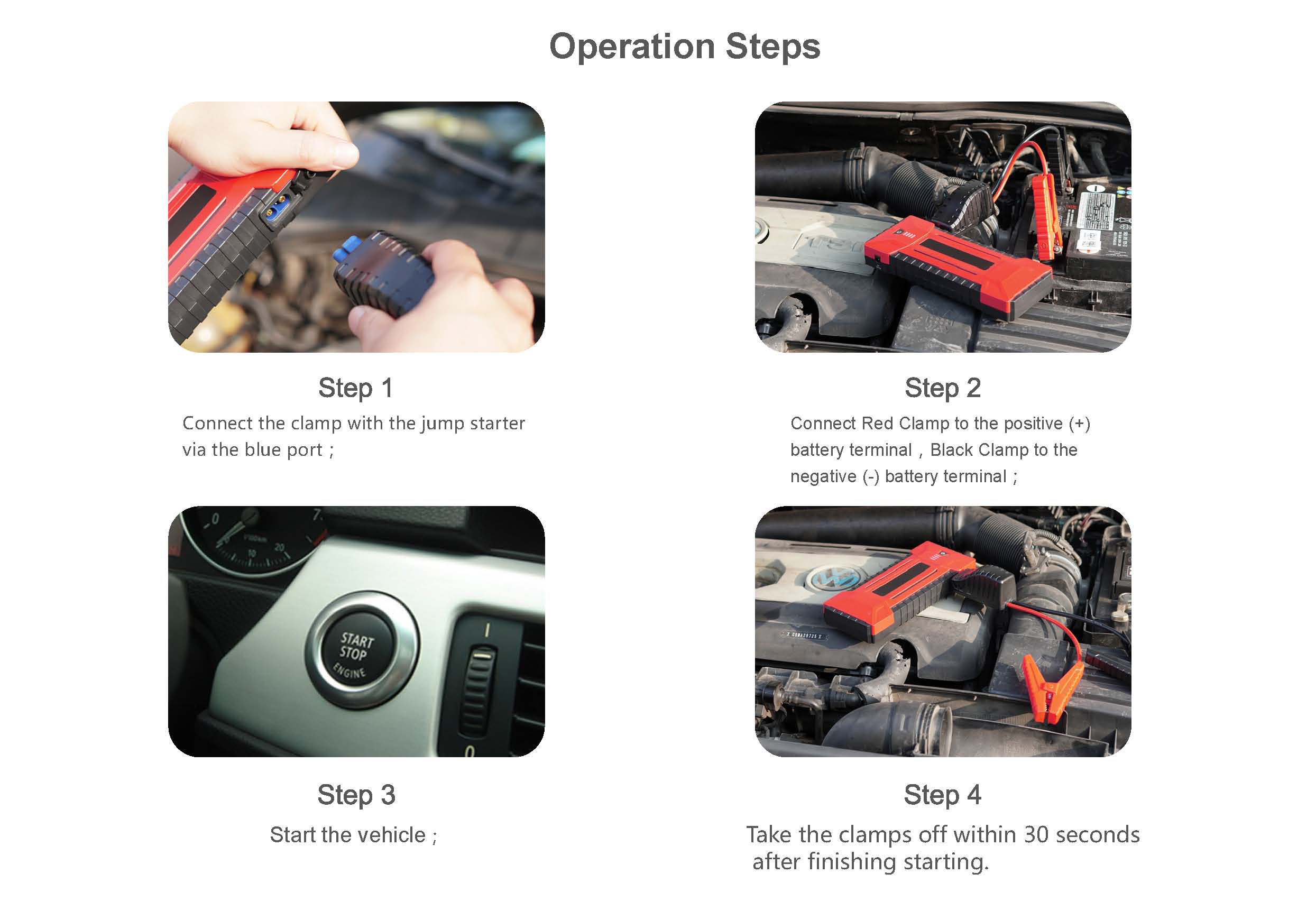 Operation Steps

Step 1

Connect the clamp with the jump starter via the blue port ;

Step 2

Connect Red Clamp to the positive (+) battery terminal , Black Clamp to the negative (-) battery terminal ;

START
STOP
ENGINE

Step 3

Start the vehicle ;

Step 4

Take the clamps off within 30 seconds after finishing starting.